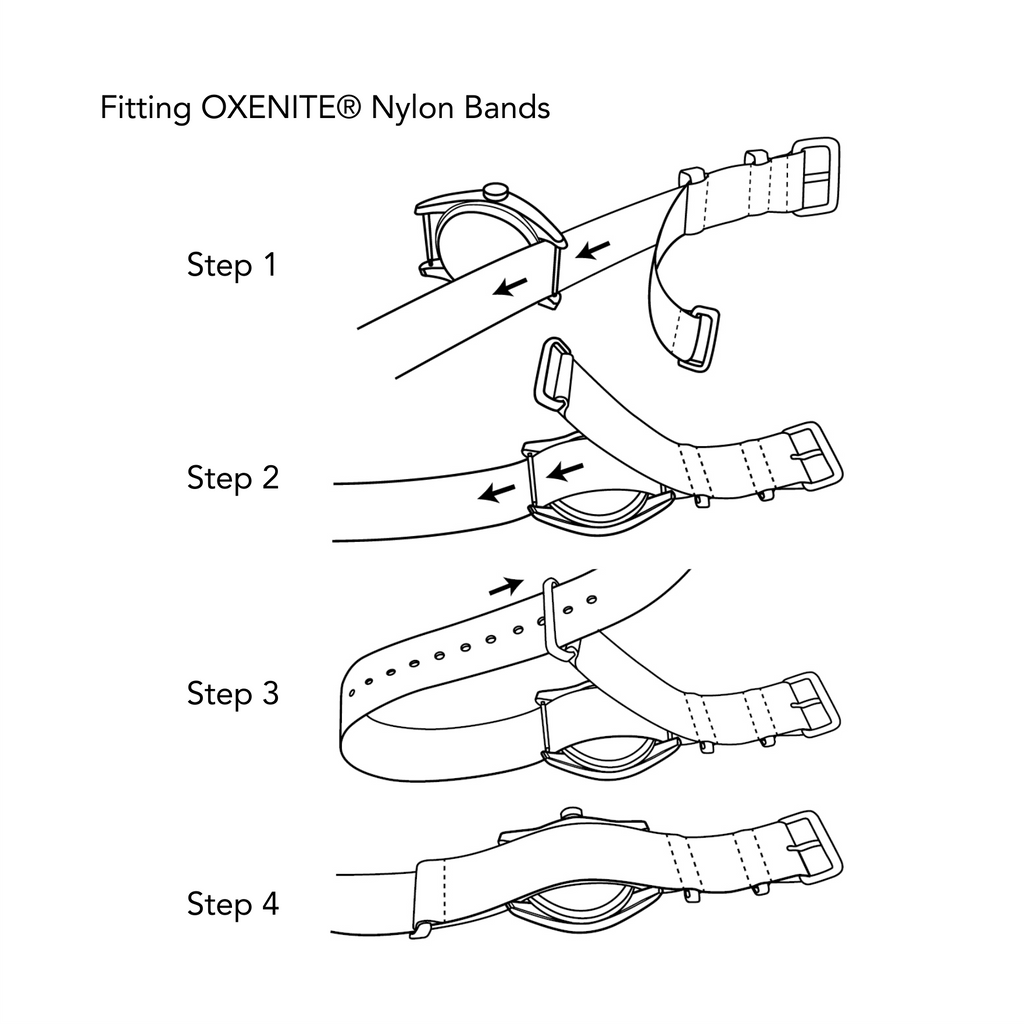 Fitting OXENITE® Nylon Bands

Step 1

Step 2

Step 3

Step 4